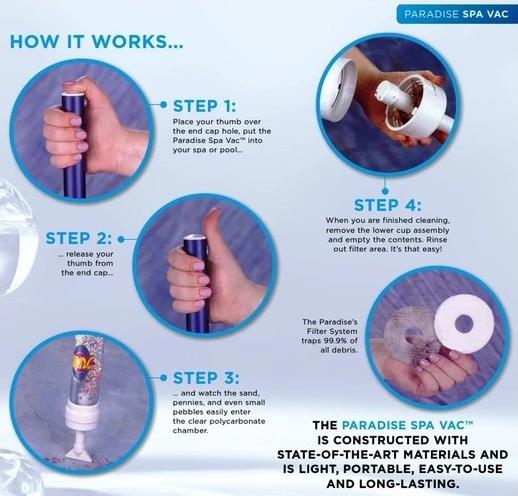 PARADISE SPA VAC

HOW IT WORKS...

STEP 1:
Place your thumb over the end cap hole, put the Paradise Spa Vac™ into your spa or pool...

STEP 2:
... release your thumb from the end cap...

STEP 3:
... and watch the sand, pennies, and even small pebbles easily enter the clear polycarbonate chamber.

STEP 4:
When you are finished cleaning, remove the lower cup assembly and empty the contents. Rinse out filter area. It's that easy!

The Paradise's Filter System traps 99.9% of all debris.

THE PARADISE SPA VAC™ IS CONSTRUCTED WITH STATE-OF-THE-ART MATERIALS AND IS LIGHT, PORTABLE, EASY-TO-USE AND LONG-LASTING.